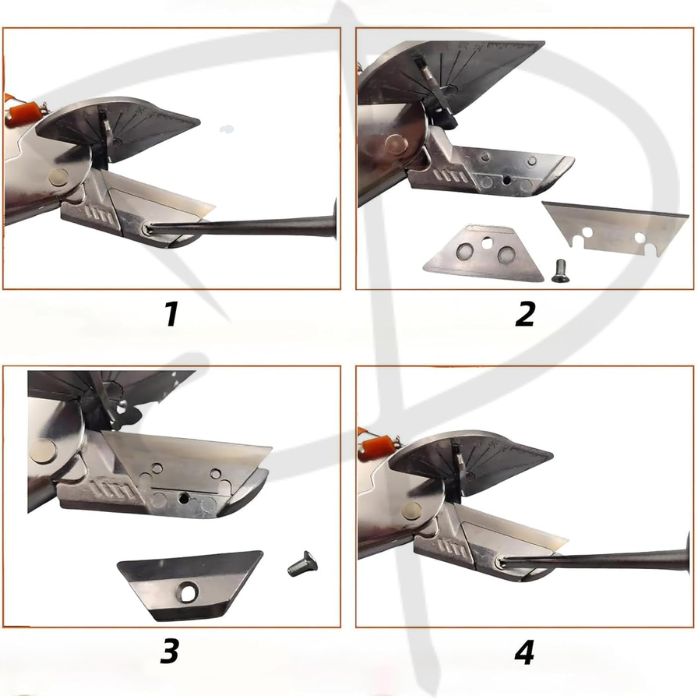 1

2

3

4